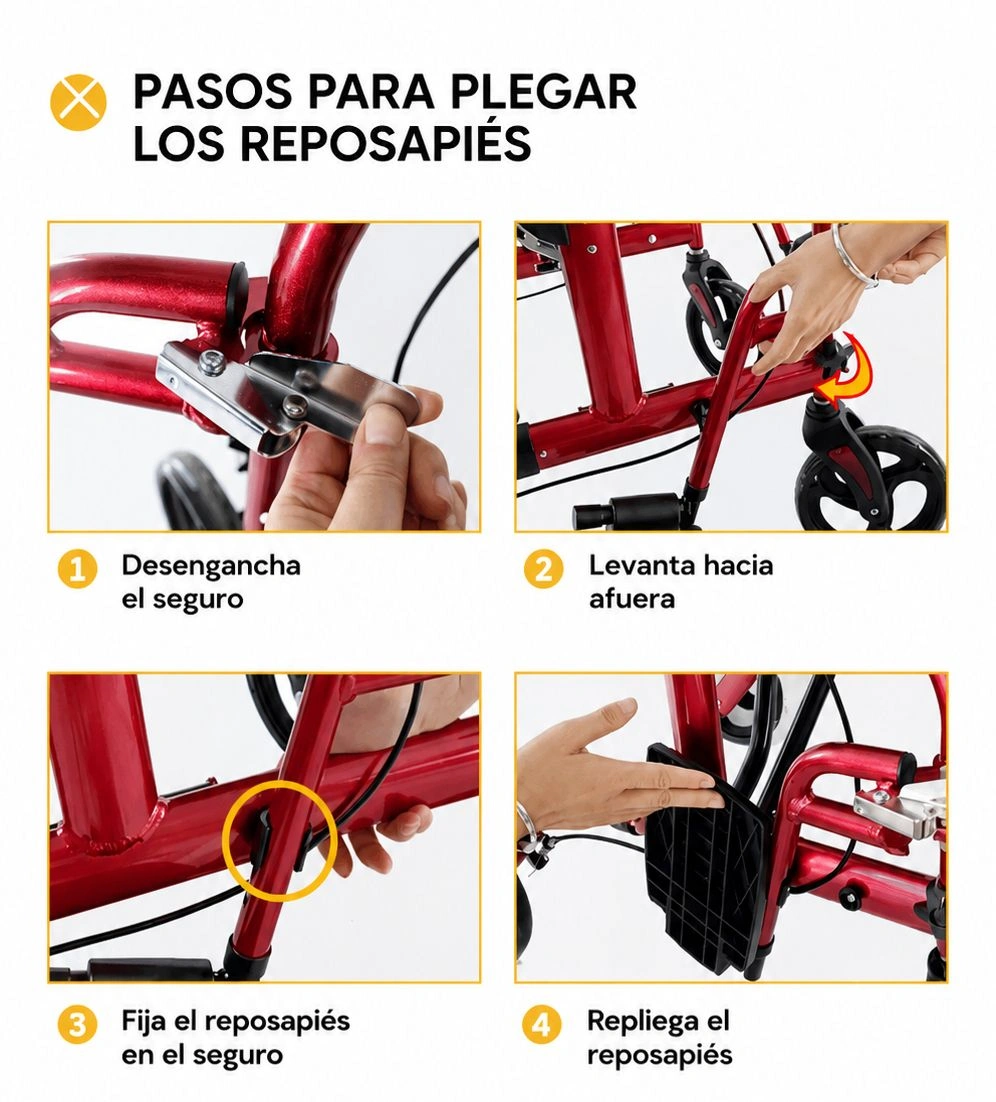 PASOS PARA PLEGAR LOS REPOSAPIÉS

1 Desengancha el seguro

2 Levanta hacia afuera

3 Fija el reposapiés en el seguro

4 Repliega el reposapiés